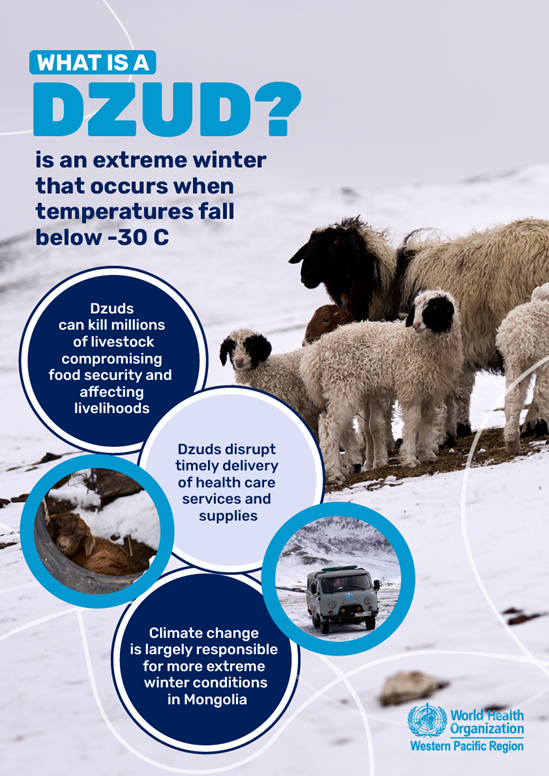 WHAT IS A
DZUD?
is an extreme winter that occurs when temperatures fall below -30 C

Dzuds can kill millions of livestock compromising food security and affecting livelihoods

Dzuds disrupt timely delivery of health care services and supplies

Climate change is largely responsible for more extreme winter conditions in Mongolia

World Health Organization
Western Pacific Region