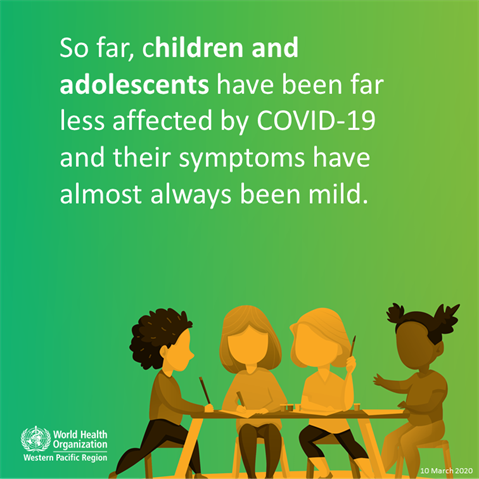 So far, children and adolescents have been far less affected by COVID-19 and their symptoms have almost always been mild.

World Health Organization
Western Pacific Region

10 March 2020